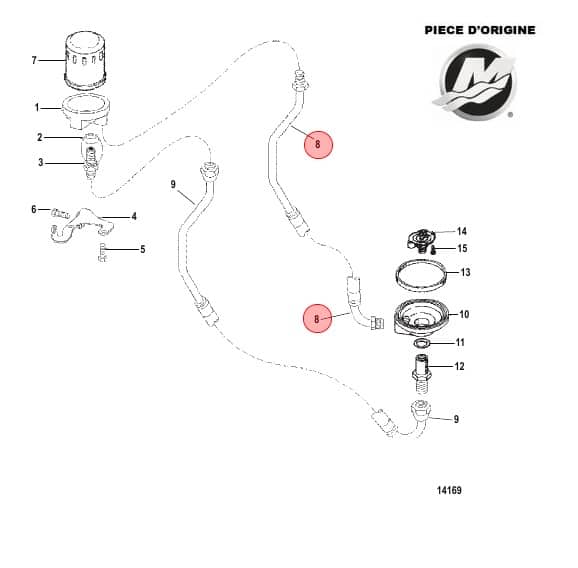 PIECE D'ORIGINE

7
1
2
3
6
4
5
9
8
14
15
13
8
10
11
12
9

14169